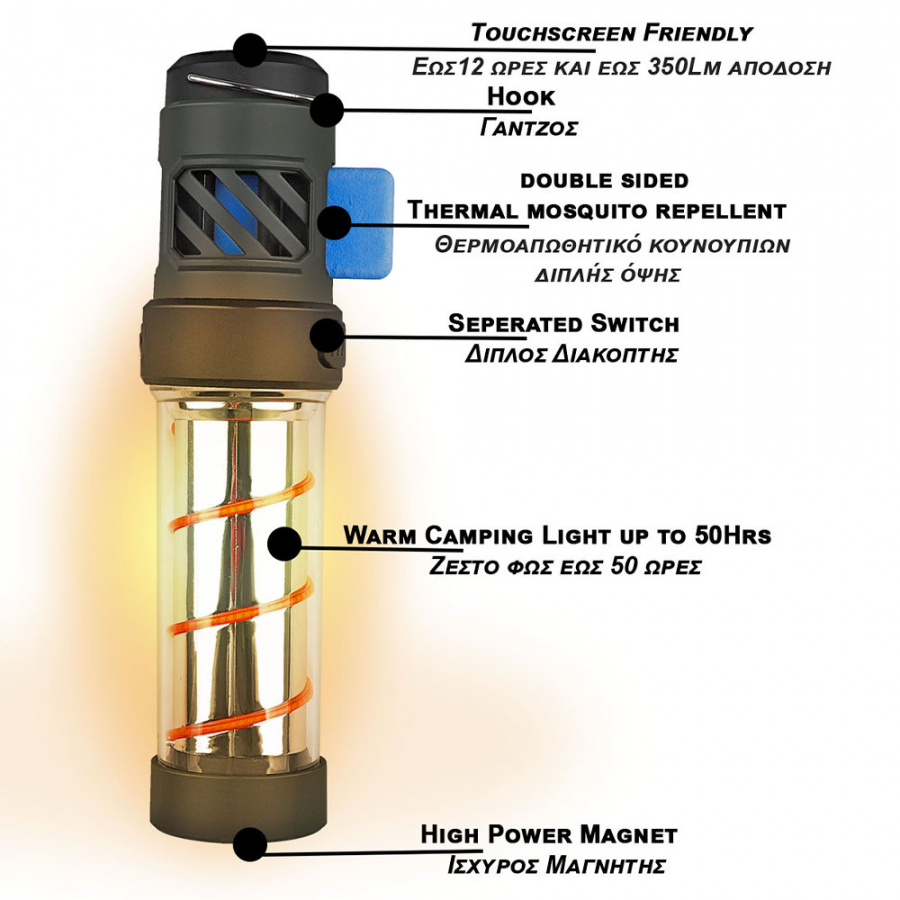 Touchscreen Friendly
Εως12 ωρες και εως 350Lm αποδοση

Hook
Γαντζος

double sided
Thermal mosquito repellent
Θερμοαπωθητικό κουνουπιων διπλής όψης

Seperated Switch
Διπλος Διακοπτης

Warm Camping Light up to 50Hrs
Ζεστο φως εως 50 ωρες

High Power Magnet
Ισχυρος Μαγνητης